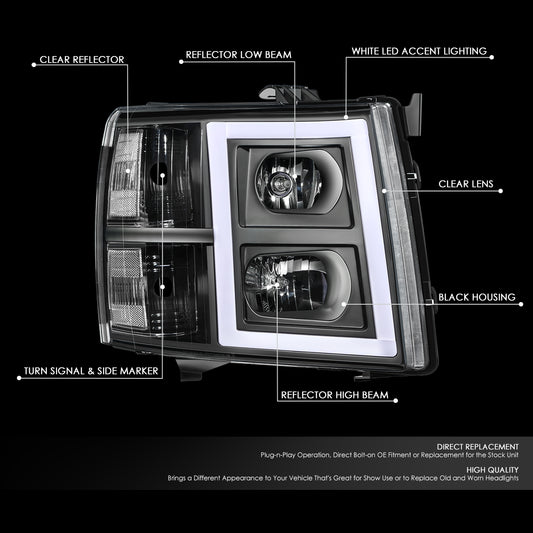 CLEAR REFLECTOR

REFLECTOR LOW BEAM

WHITE LED ACCENT LIGHTING

CLEAR LENS

BLACK HOUSING

TURN SIGNAL & SIDE MARKER

REFLECTOR HIGH BEAM

DIRECT REPLACEMENT
Plug-n-Play Operation, Direct Bolt-on OE Fitment or Replacement for the Stock Unit

HIGH QUALITY
Brings a Different Appearance to Your Vehicle That's Great for Show Use or to Replace Old and Worn Headlights