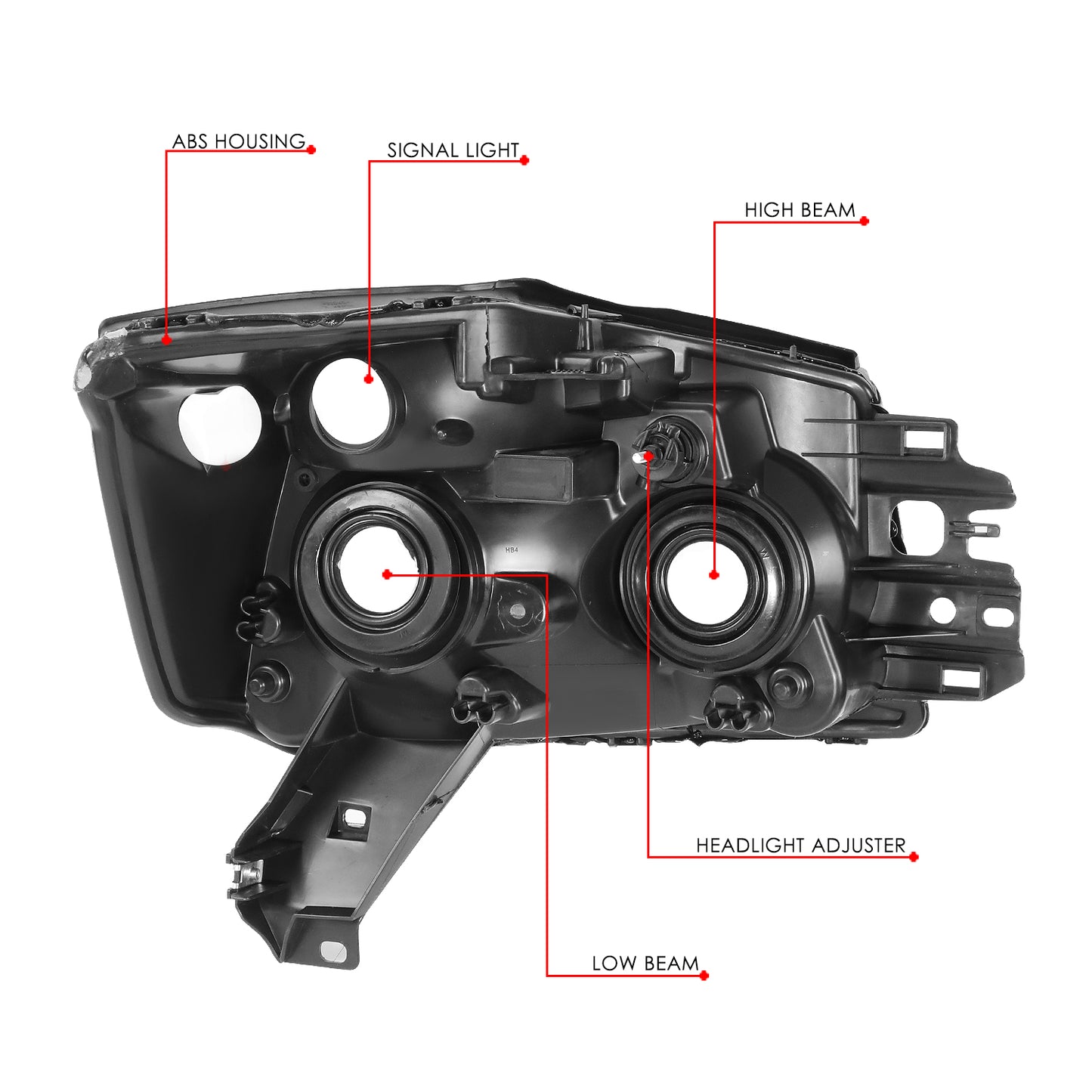 ABS HOUSING

SIGNAL LIGHT

HIGH BEAM

HB4

HEADLIGHT ADJUSTER

LOW BEAM