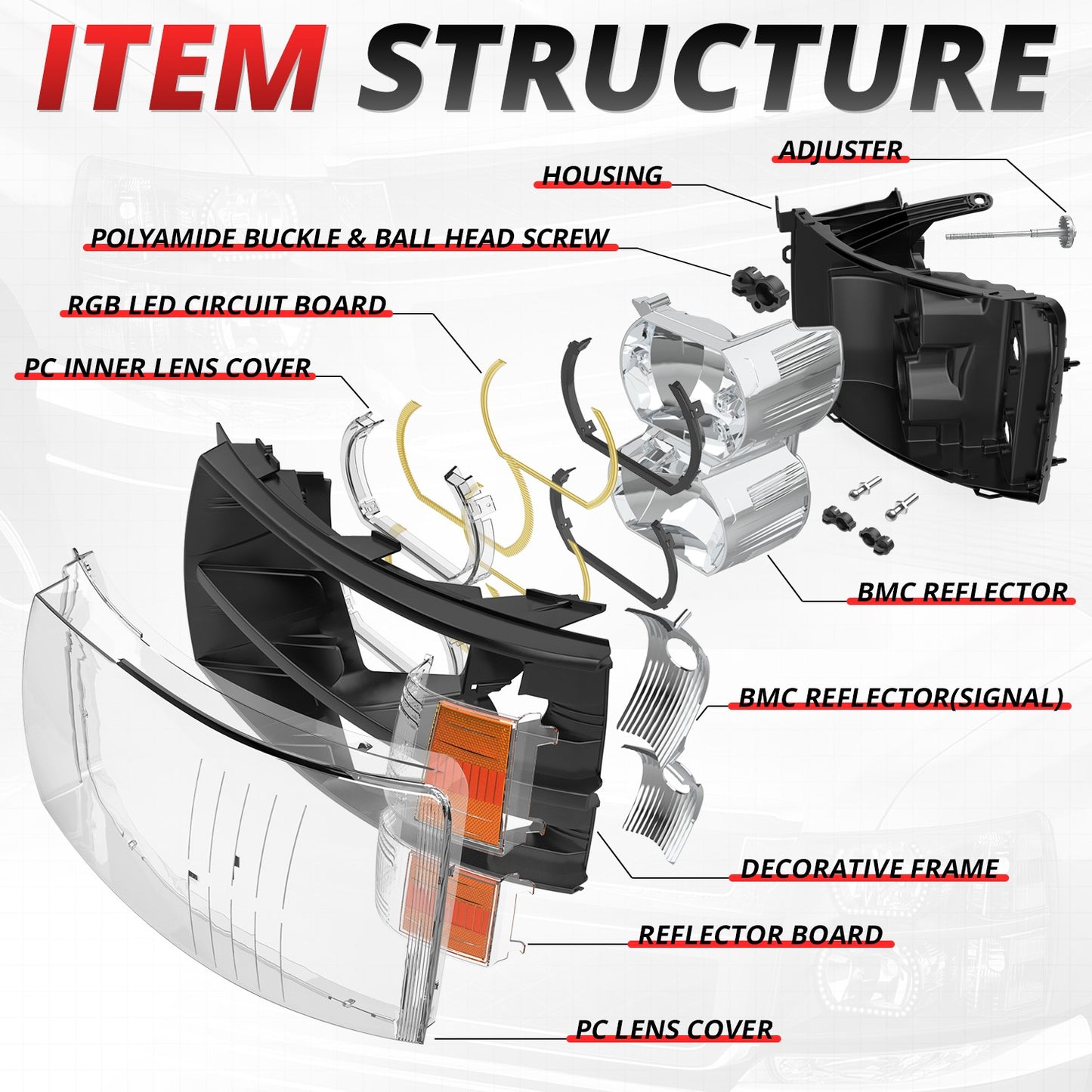 ITEM STRUCTURE

ADJUSTER

HOUSING

POLYAMIDE BUCKLE & BALL HEAD SCREW

RGB LED CIRCUIT BOARD

PC INNER LENS COVER

BMC REFLECTOR

BMC REFLECTOR(SIGNAL)

DECORATIVE FRAME

REFLECTOR BOARD

PC LENS COVER