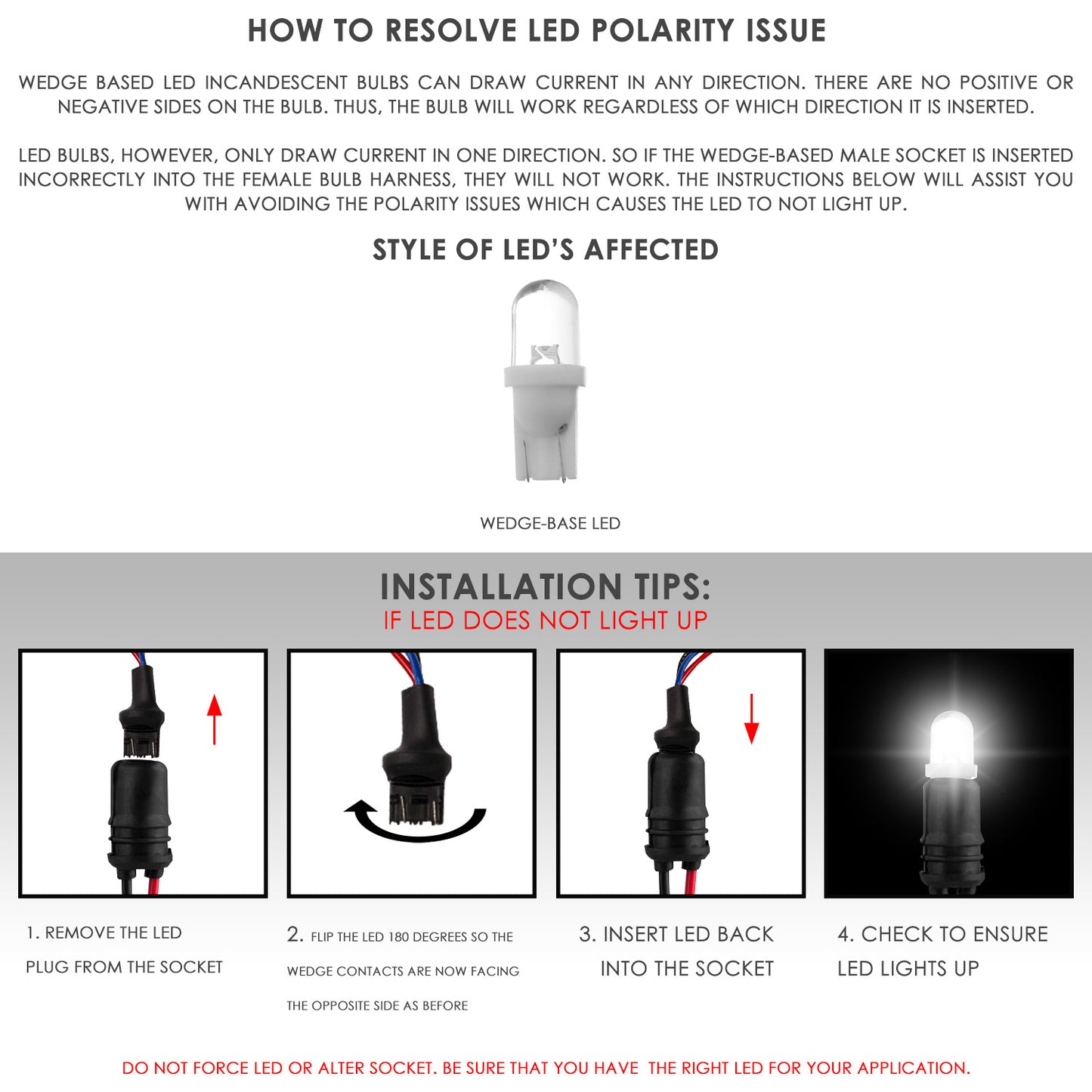 HOW TO RESOLVE LED POLARITY ISSUE

WEDGE BASED LED INCANDESCENT BULBS CAN DRAW CURRENT IN ANY DIRECTION. THERE ARE NO POSITIVE OR NEGATIVE SIDES ON THE BULB. THUS, THE BULB WILL WORK REGARDLESS OF WHICH DIRECTION IT IS INSERTED.

LED BULBS, HOWEVER, ONLY DRAW CURRENT IN ONE DIRECTION. SO IF THE WEDGE-BASED MALE SOCKET IS INSERTED INCORRECTLY INTO THE FEMALE BULB HARNESS, THEY WILL NOT WORK. THE INSTRUCTIONS BELOW WILL ASSIST YOU WITH AVOIDING THE POLARITY ISSUES WHICH CAUSES THE LED TO NOT LIGHT UP.

STYLE OF LED'S AFFECTED

WEDGE-BASE LED

INSTALLATION TIPS:
IF LED DOES NOT LIGHT UP

1. REMOVE THE LED PLUG FROM THE SOCKET

2. FLIP THE LED 180 DEGREES SO THE WEDGE CONTACTS ARE NOW FACING THE OPPOSITE SIDE AS BEFORE

3. INSERT LED BACK INTO THE SOCKET

4. CHECK TO ENSURE LED LIGHTS UP

DO NOT FORCE LED OR ALTER SOCKET. BE SURE THAT YOU HAVE THE RIGHT LED FOR YOUR APPLICATION.