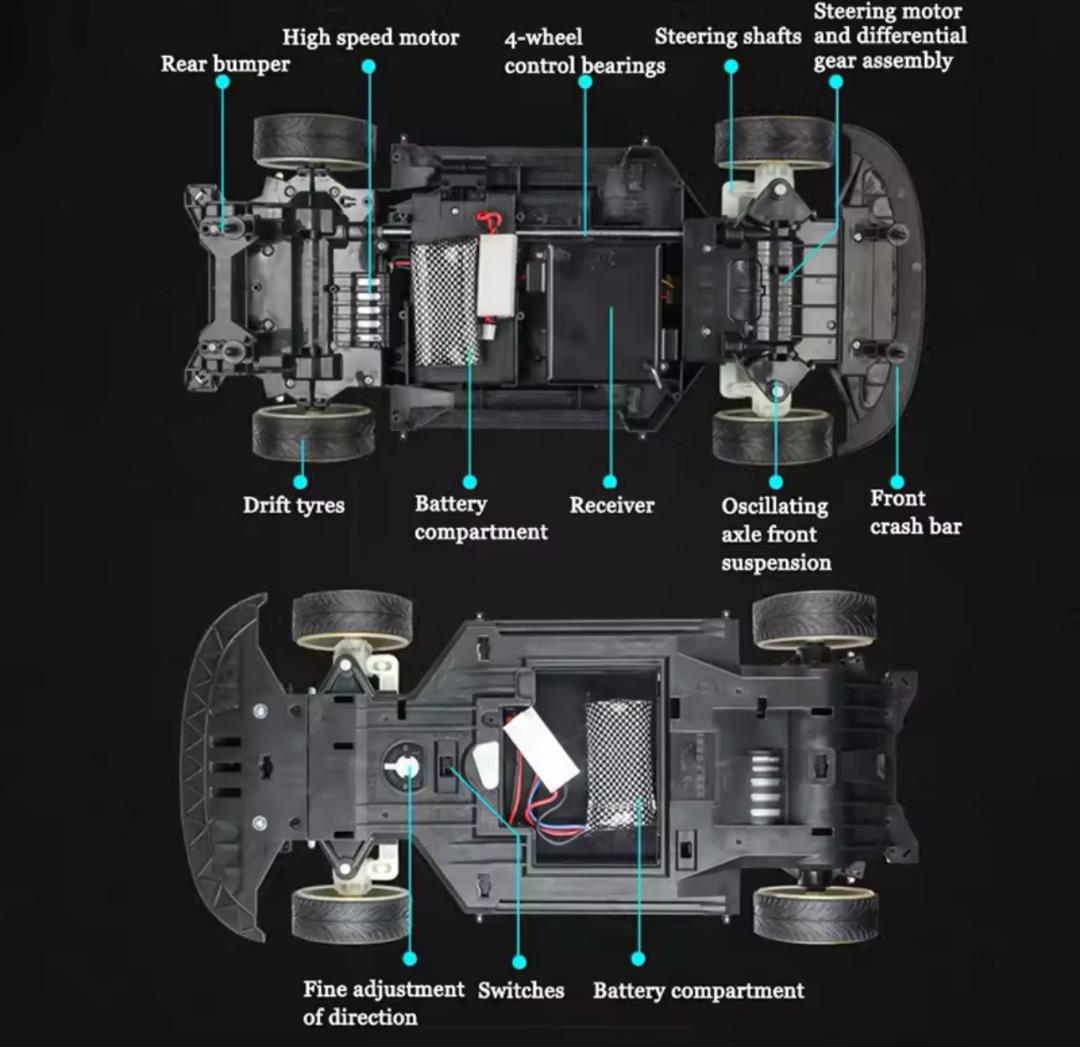 Rear bumper

High speed motor

4-wheel control bearings

Steering shafts

Steering motor and differential gear assembly

Drift tyres

Battery compartment

Receiver

Oscillating axle front suspension

Front crash bar

Fine adjustment of direction

Switches

Battery compartment