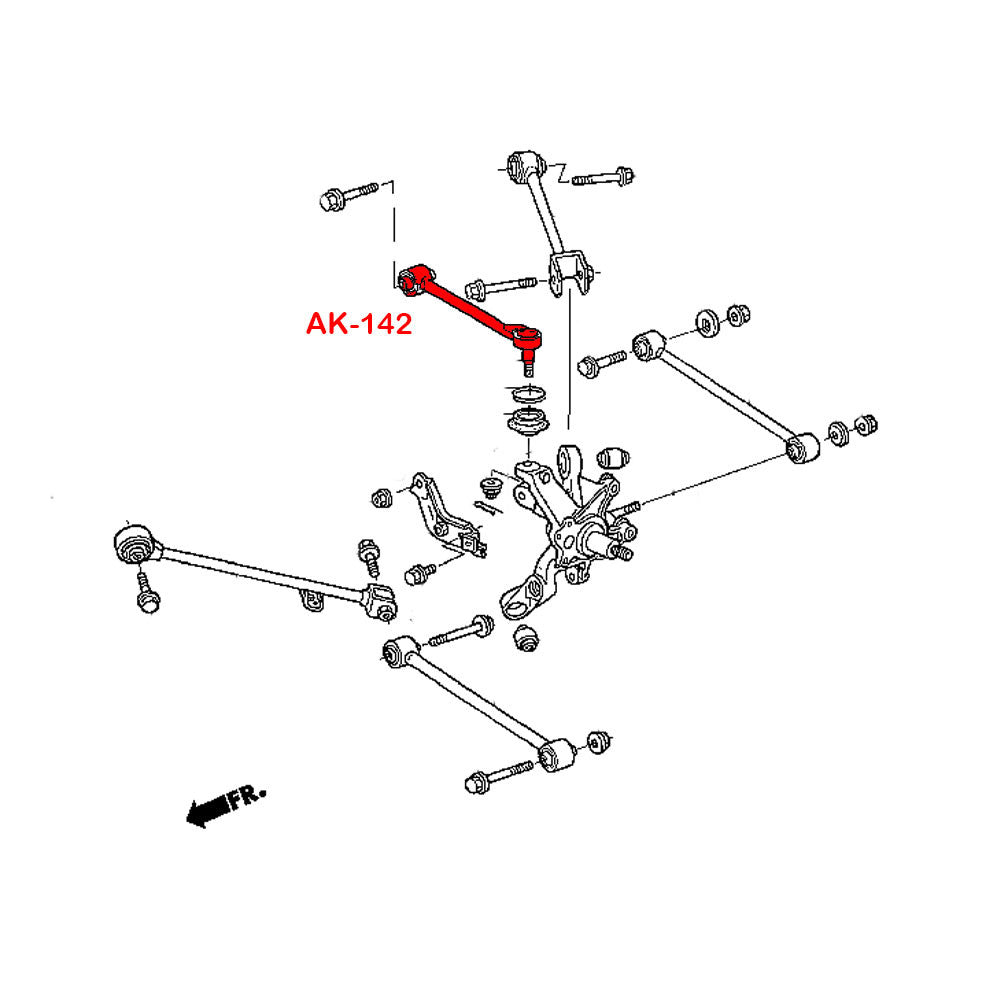 AK-142

FR.