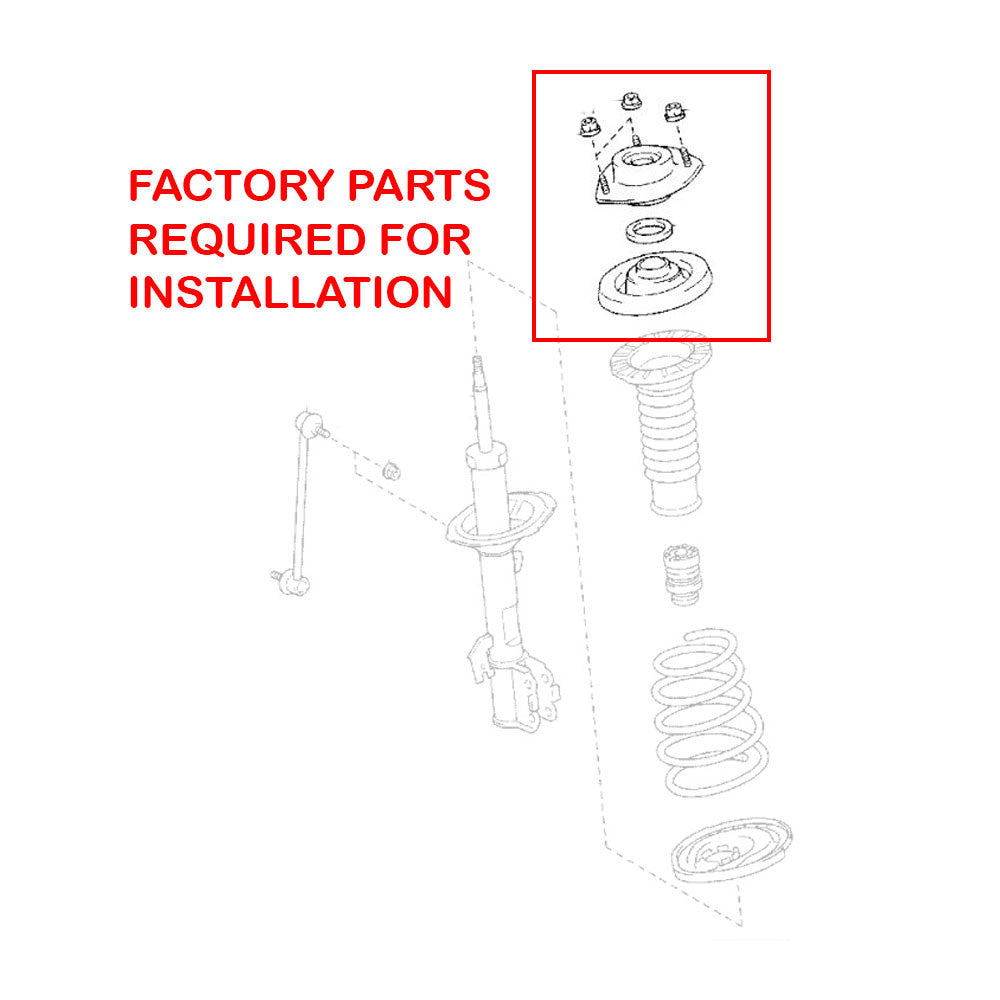 FACTORY PARTS REQUIRED FOR INSTALLATION