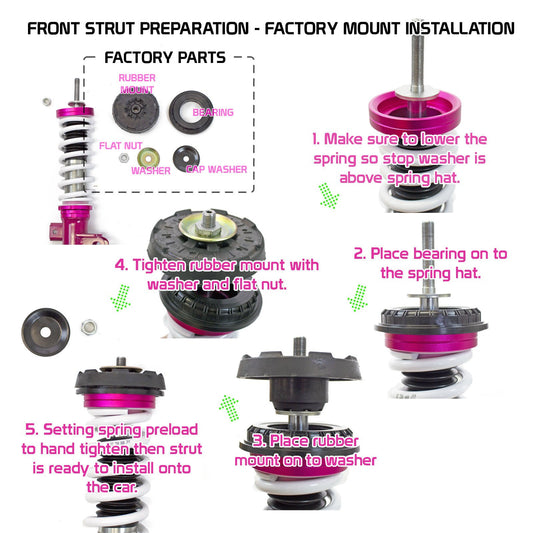 FRONT STRUT PREPARATION - FACTORY MOUNT INSTALLATION

FACTORY PARTS

RUBBER MOUNT

BEARING

FLAT NUT

WASHER

CAP WASHER

1. Make sure to lower the spring so stop washer is above spring hat.

2. Place bearing on to the spring hat.

3. Place rubber mount on to washer

4. Tighten rubber mount with washer and flat nut.

5. Setting spring preload to hand tighten then strut is ready to install onto the car.