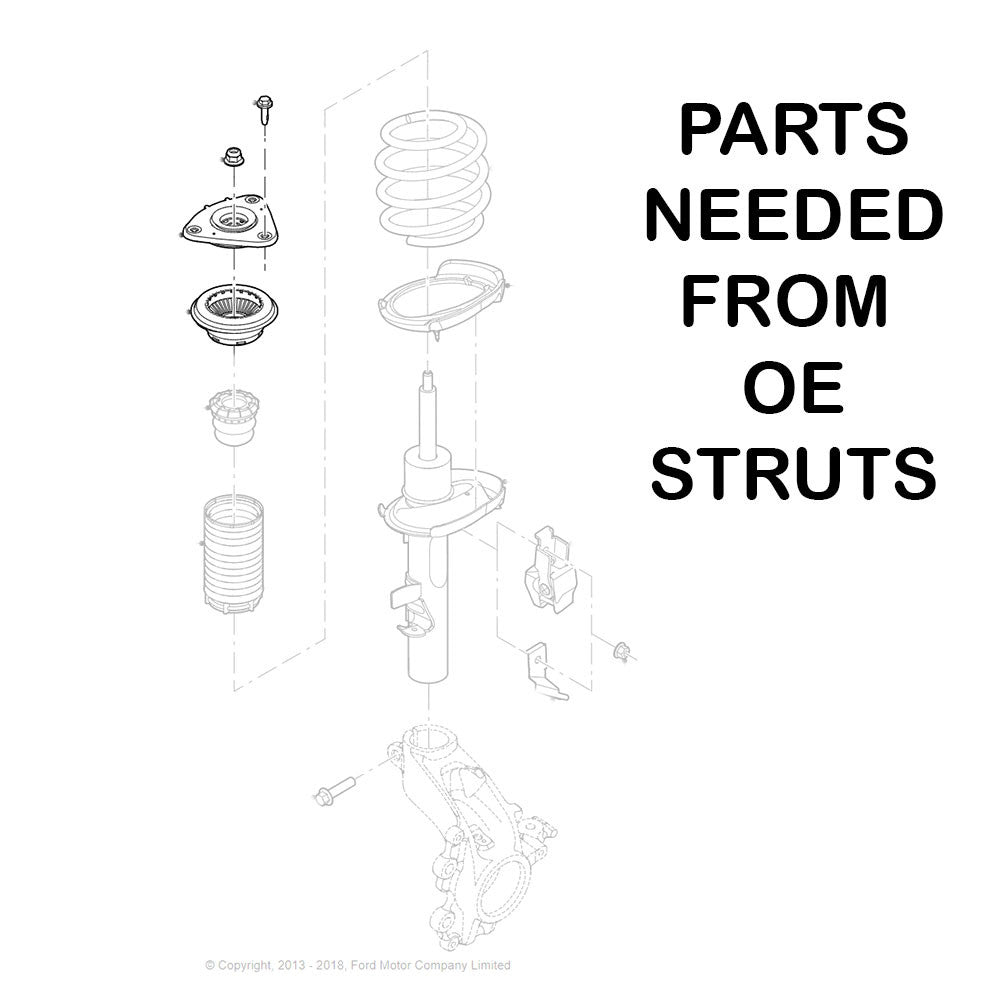 PARTS
NEEDED
FROM
OE
STRUTS

© Copyright, 2013 - 2018, Ford Motor Company Limited