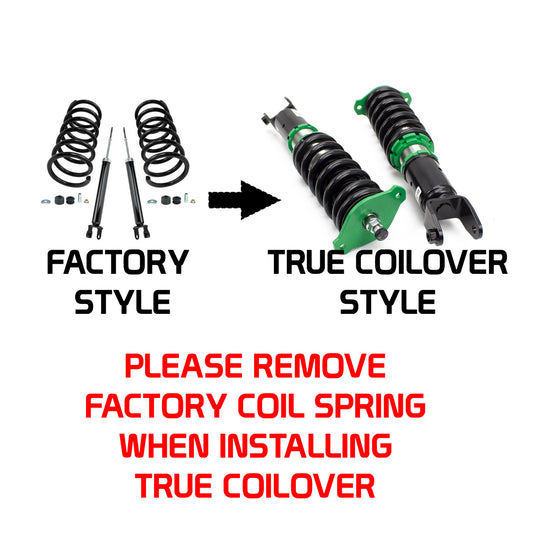 FACTORY STYLE

TRUE COILOVER STYLE

PLEASE REMOVE FACTORY COIL SPRING WHEN INSTALLING TRUE COILOVER