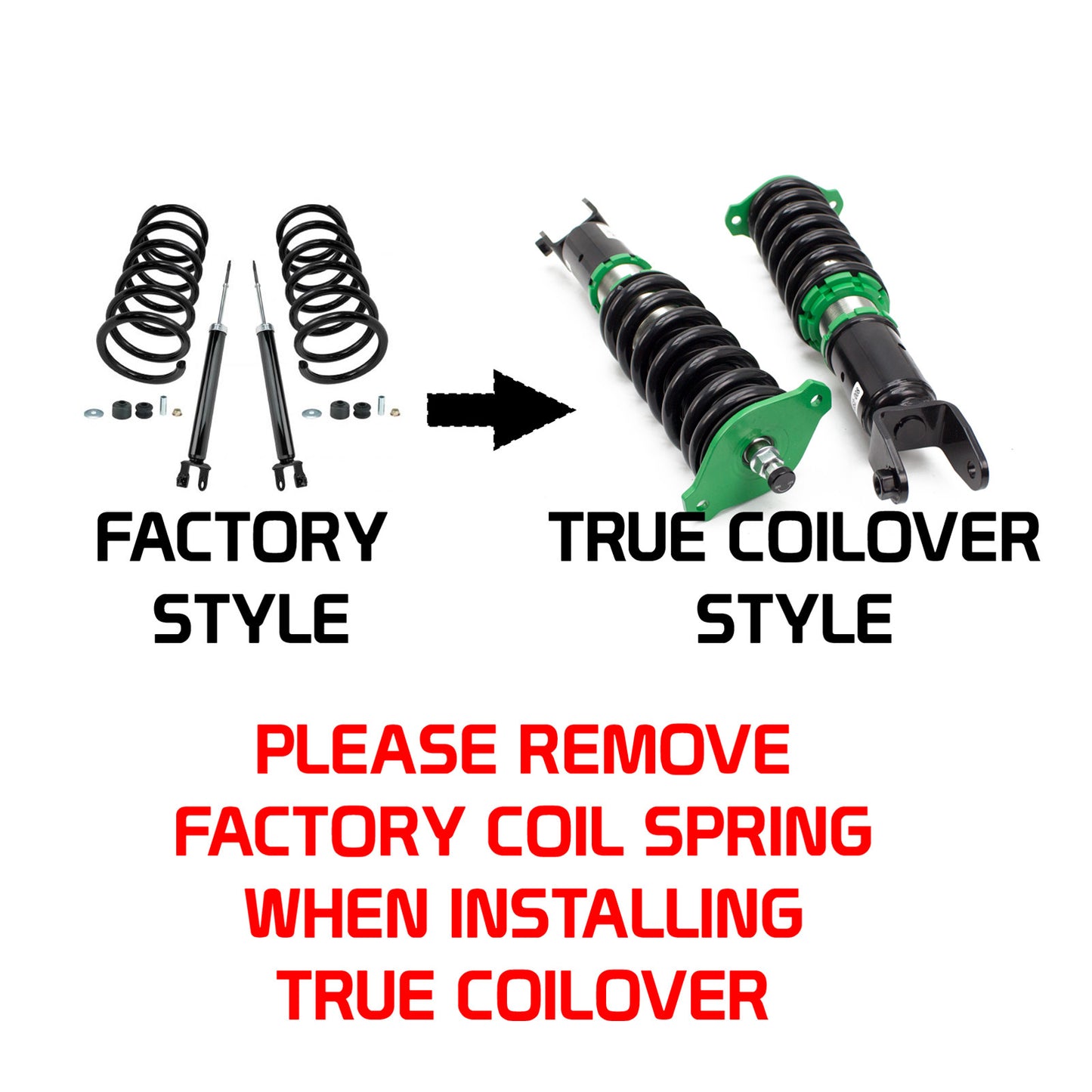 FACTORY STYLE

TRUE COILOVER STYLE

PLEASE REMOVE FACTORY COIL SPRING WHEN INSTALLING TRUE COILOVER