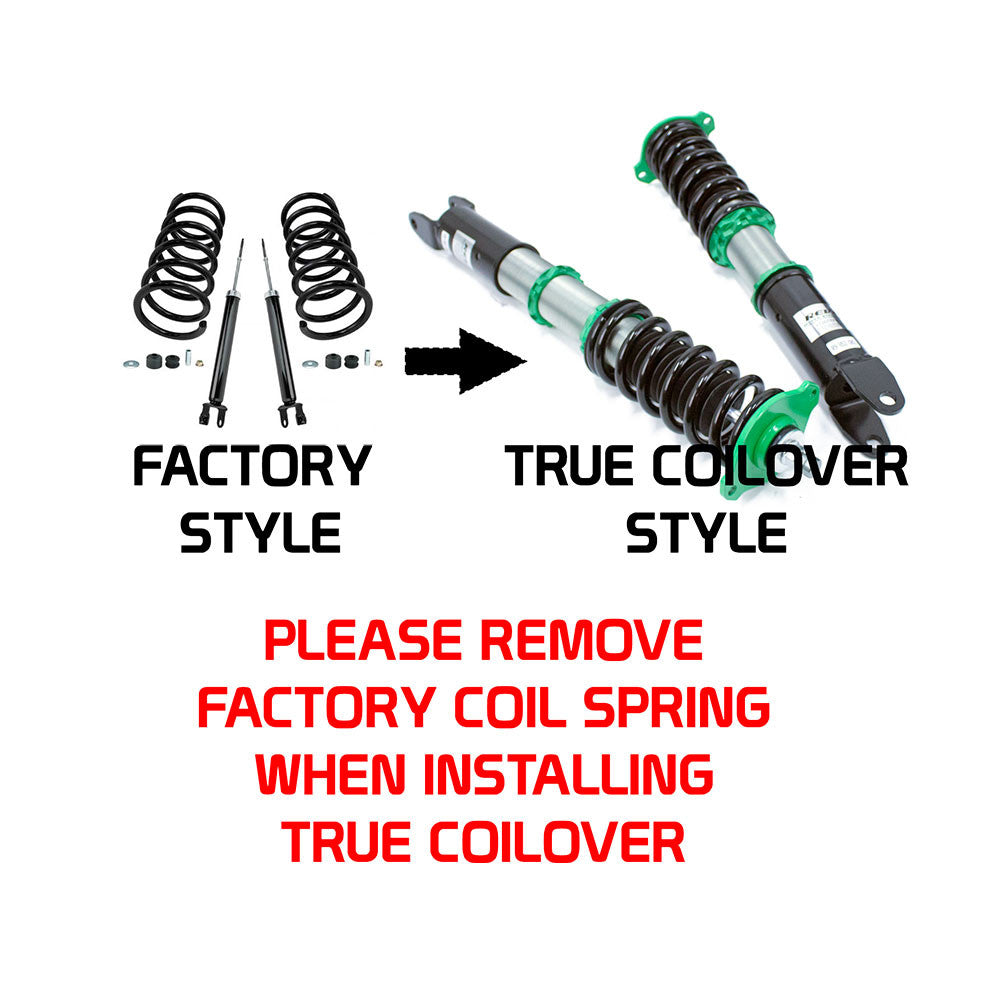 FACTORY STYLE

TRUE COILOVER STYLE

PLEASE REMOVE FACTORY COIL SPRING WHEN INSTALLING TRUE COILOVER