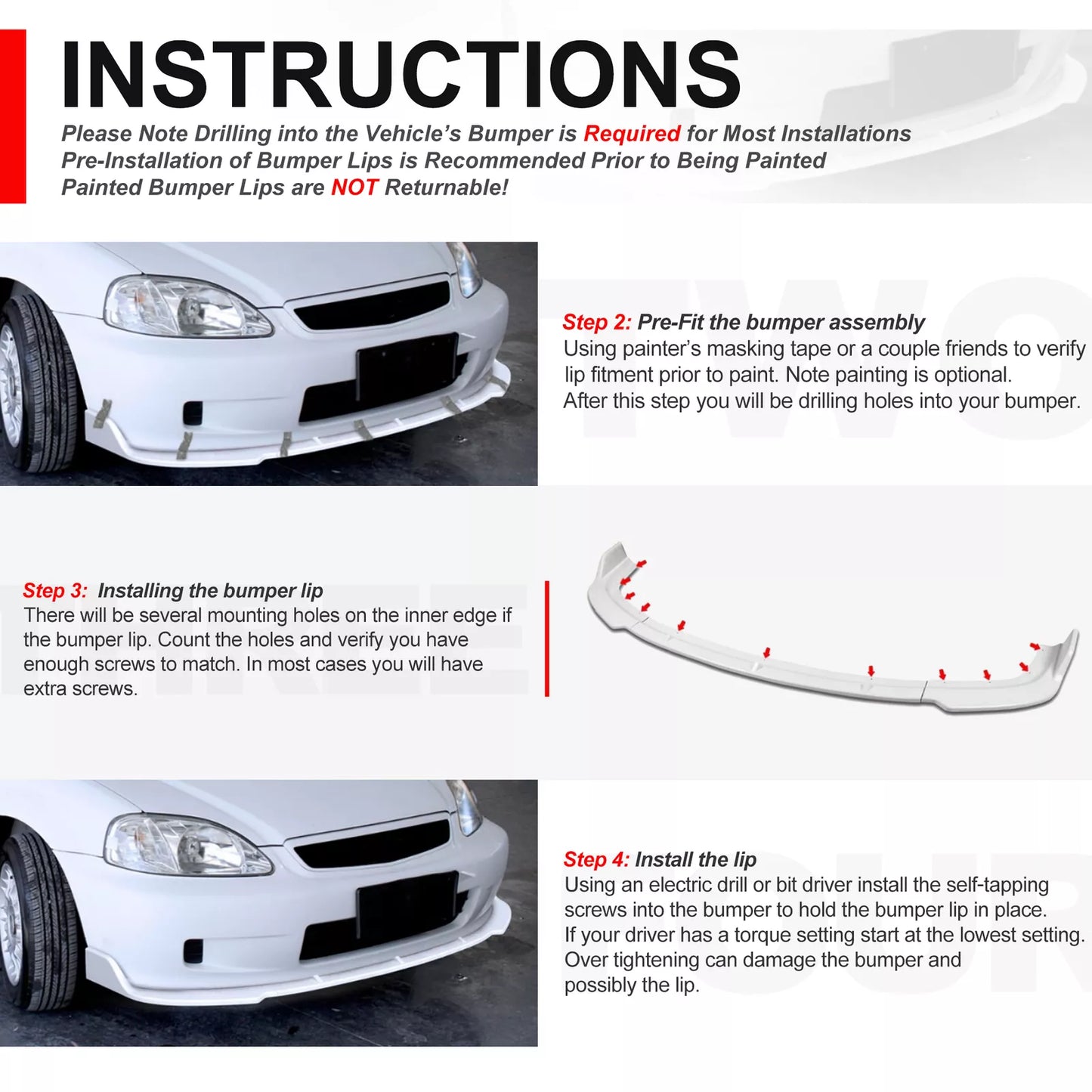 INSTRUCTIONS

Please Note Drilling into the Vehicle's Bumper is Required for Most Installations
Pre-Installation of Bumper Lips is Recommended Prior to Being Painted
Painted Bumper Lips are NOT Returnable!

Step 2: Pre-Fit the bumper assembly
Using painter's masking tape or a couple friends to verify lip fitment prior to paint. Note painting is optional.
After this step you will be drilling holes into your bumper.

Step 3: Installing the bumper lip
There will be several mounting holes on the inner edge if the bumper lip. Count the holes and verify you have enough screws to match. In most cases you will have extra screws.

Step 4: Install the lip
Using an electric drill or bit driver install the self-tapping screws into the bumper to hold the bumper lip in place.
If your driver has a torque setting start at the lowest setting.
Over tightening can damage the bumper and possibly the lip.