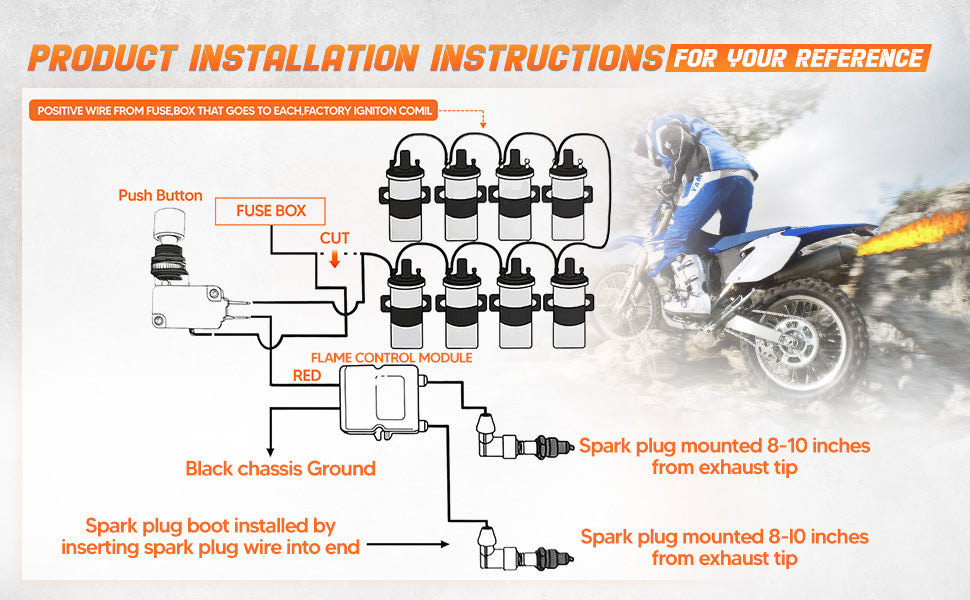 PRODUCT INSTALLATION INSTRUCTIONS FOR YOUR REFERENCE

POSITIVE WIRE FROM FUSE,BOX THAT GOES TO EACH,FACTORY IGNITON COMIL

Push Button

FUSE BOX

CUT

FLAME CONTROL MODULE

RED

Black chassis Ground

Spark plug mounted 8-10 inches from exhaust tip

Spark plug boot installed by inserting spark plug wire into end

Spark plug mounted 8-10 inches from exhaust tip