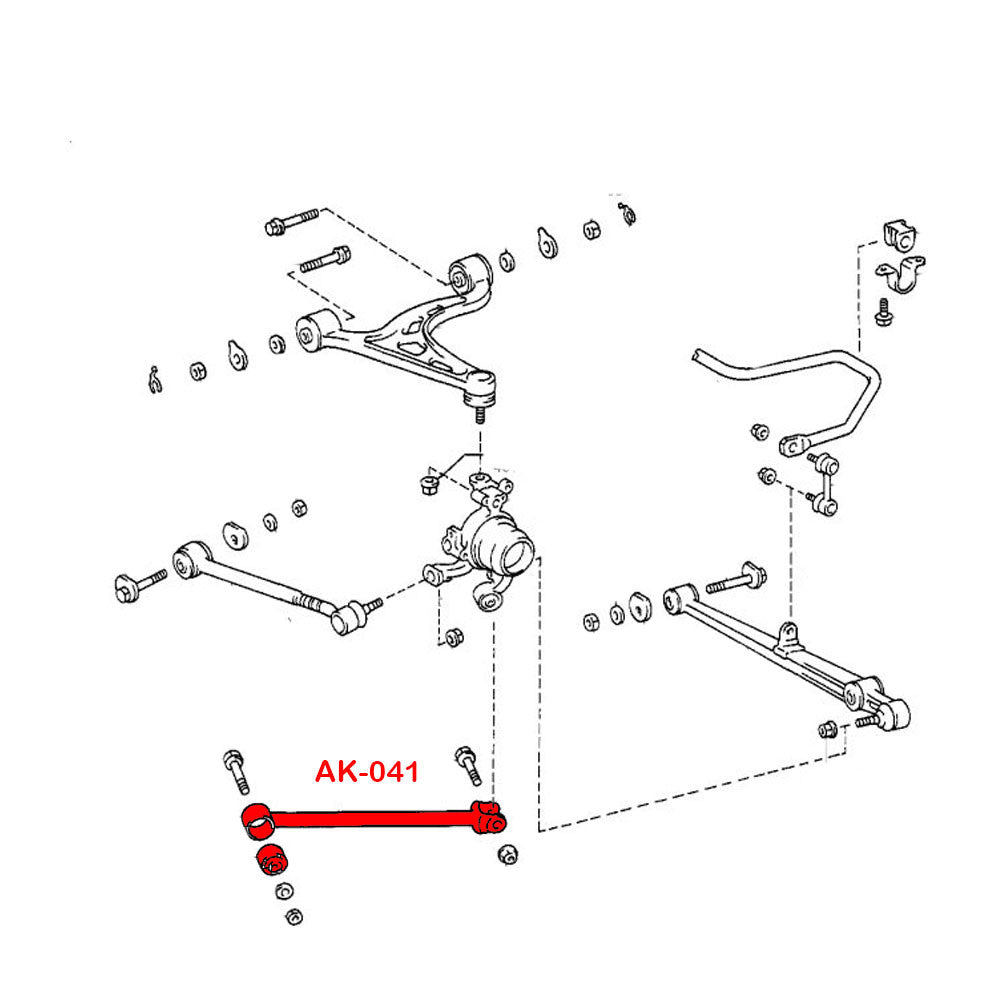 AK-041