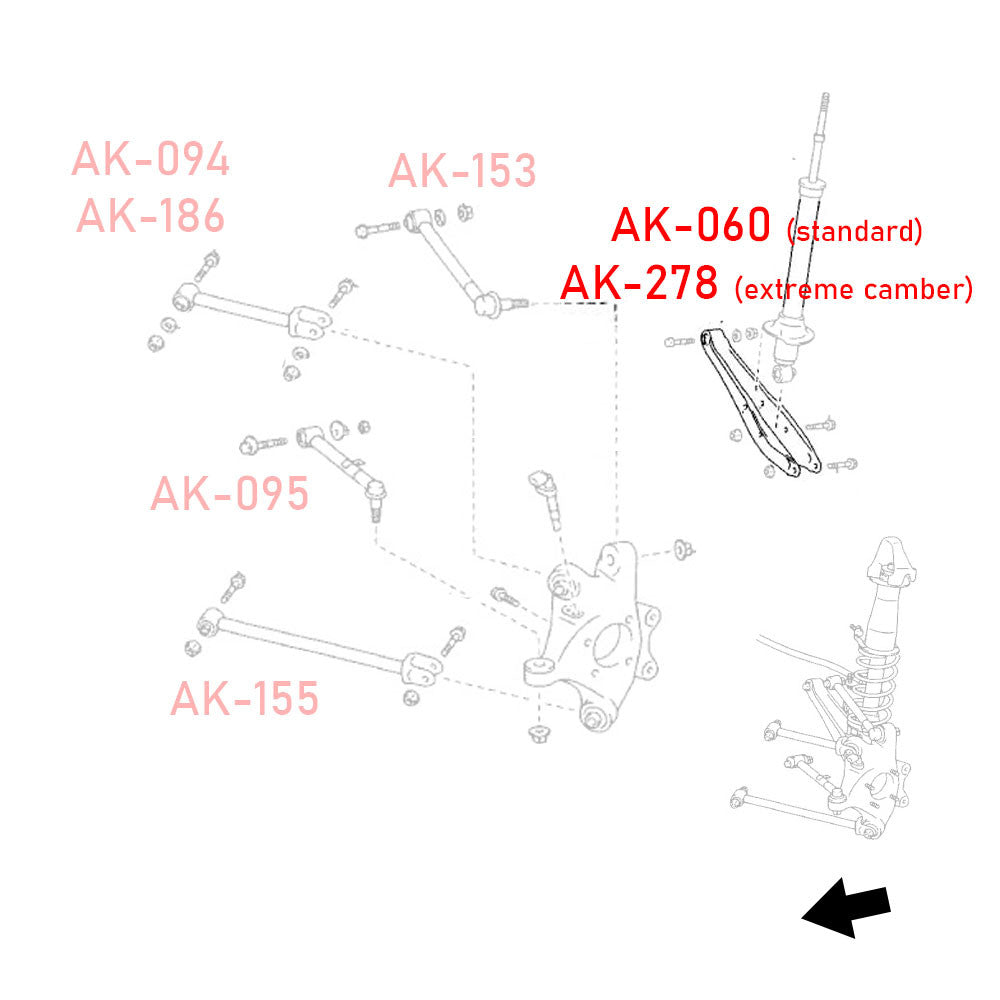 AK-094
AK-186

AK-153

AK-060 (standard)
AK-278 (extreme camber)

AK-095

AK-155