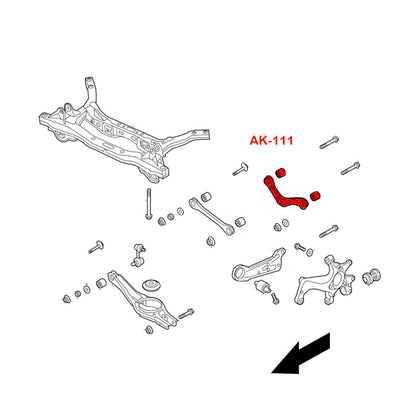 AK-111