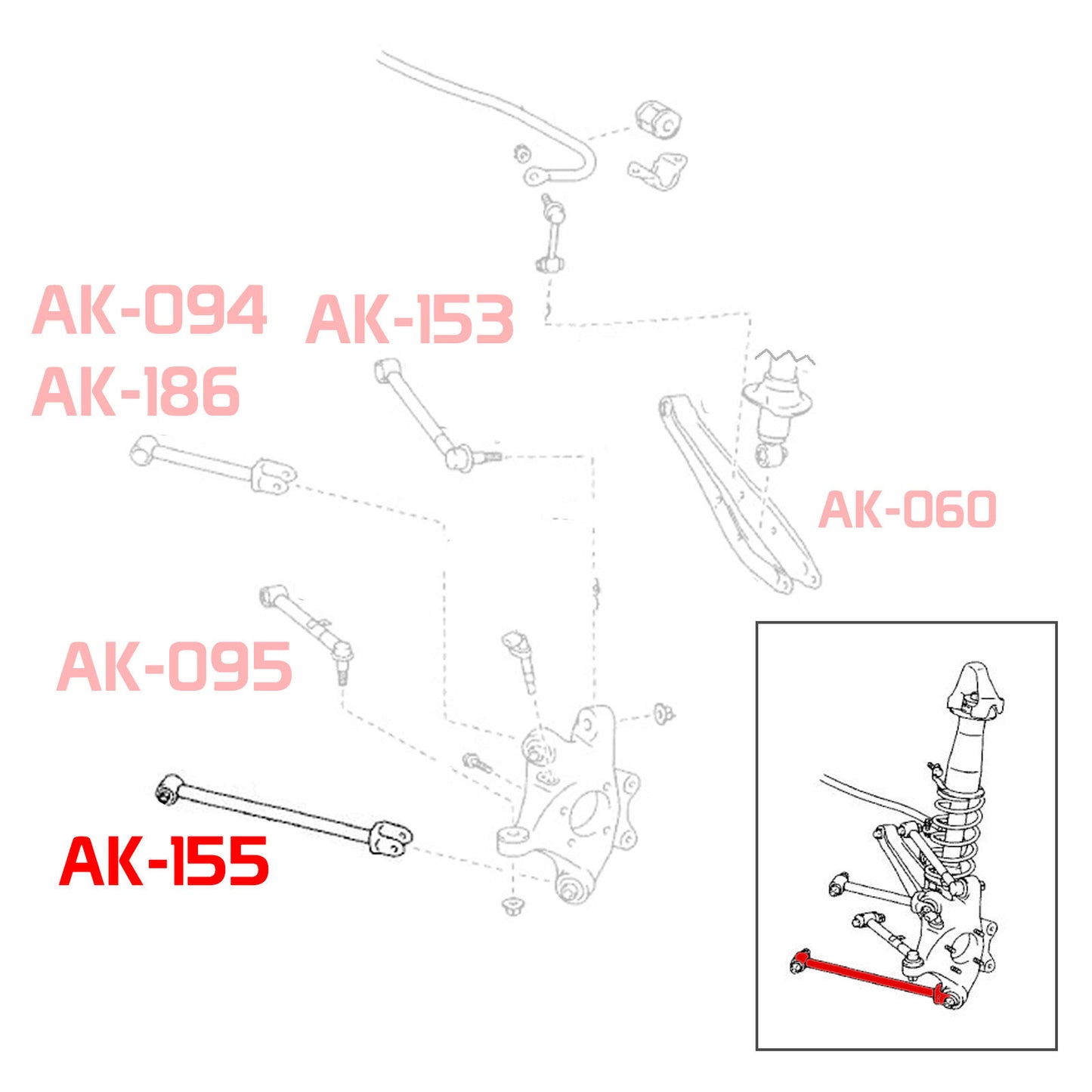 AK-094
AK-186

AK-153

AK-060

AK-095

AK-155