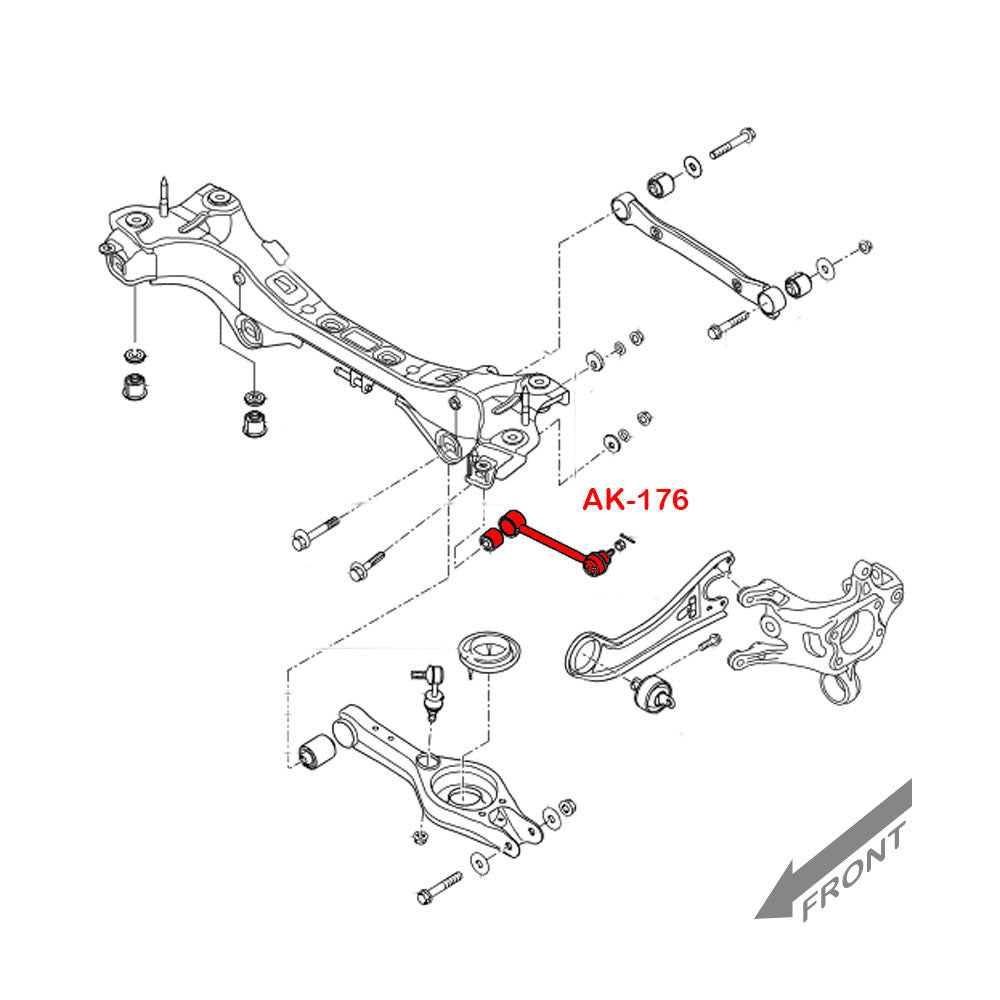 AK-176

FRONT