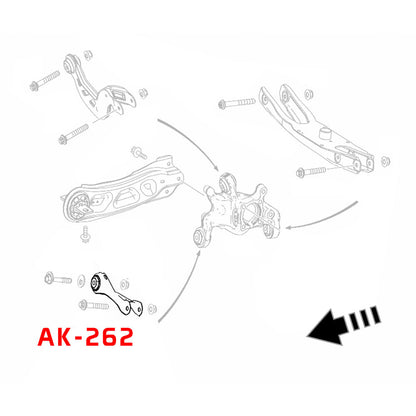 AK-262