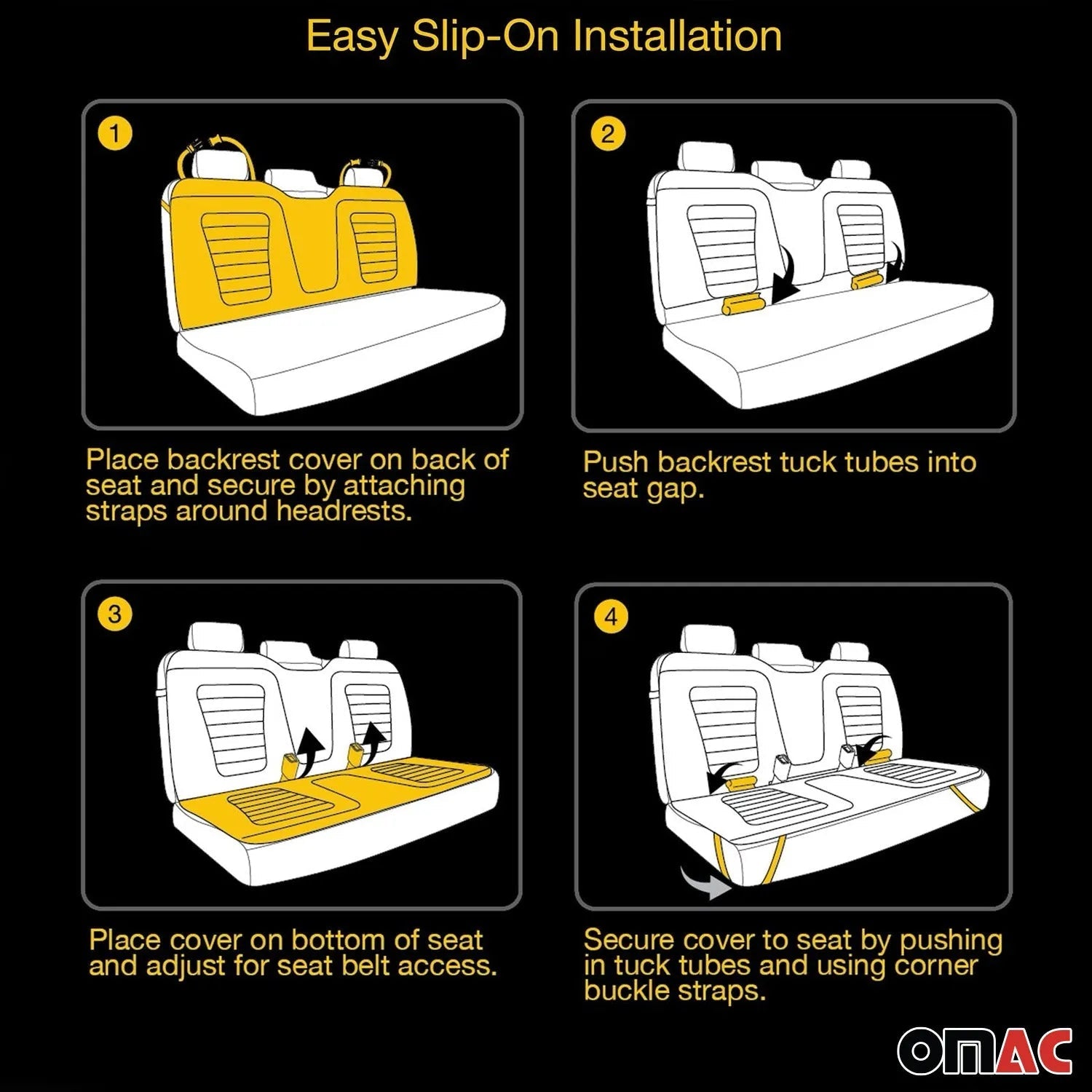 Easy Slip-On Installation

1

Place backrest cover on back of seat and secure by attaching straps around headrests.

2

Push backrest tuck tubes into seat gap.

3

Place cover on bottom of seat and adjust for seat belt access.

4

Secure cover to seat by pushing in tuck tubes and using corner buckle straps.

OMAC