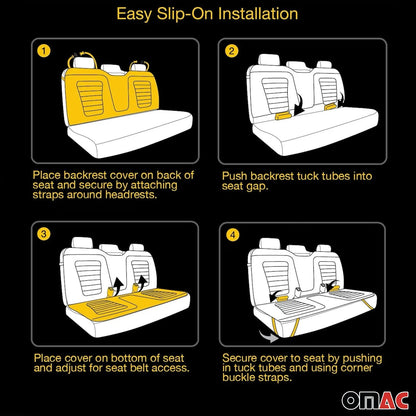 Easy Slip-On Installation

1

Place backrest cover on back of seat and secure by attaching straps around headrests.

2

Push backrest tuck tubes into seat gap.

3

Place cover on bottom of seat and adjust for seat belt access.

4

Secure cover to seat by pushing in tuck tubes and using corner buckle straps.

OMAC