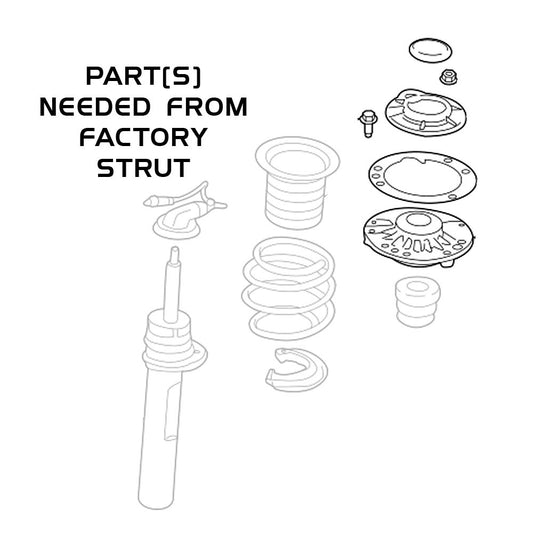 PART(S)
NEEDED FROM
FACTORY
STRUT