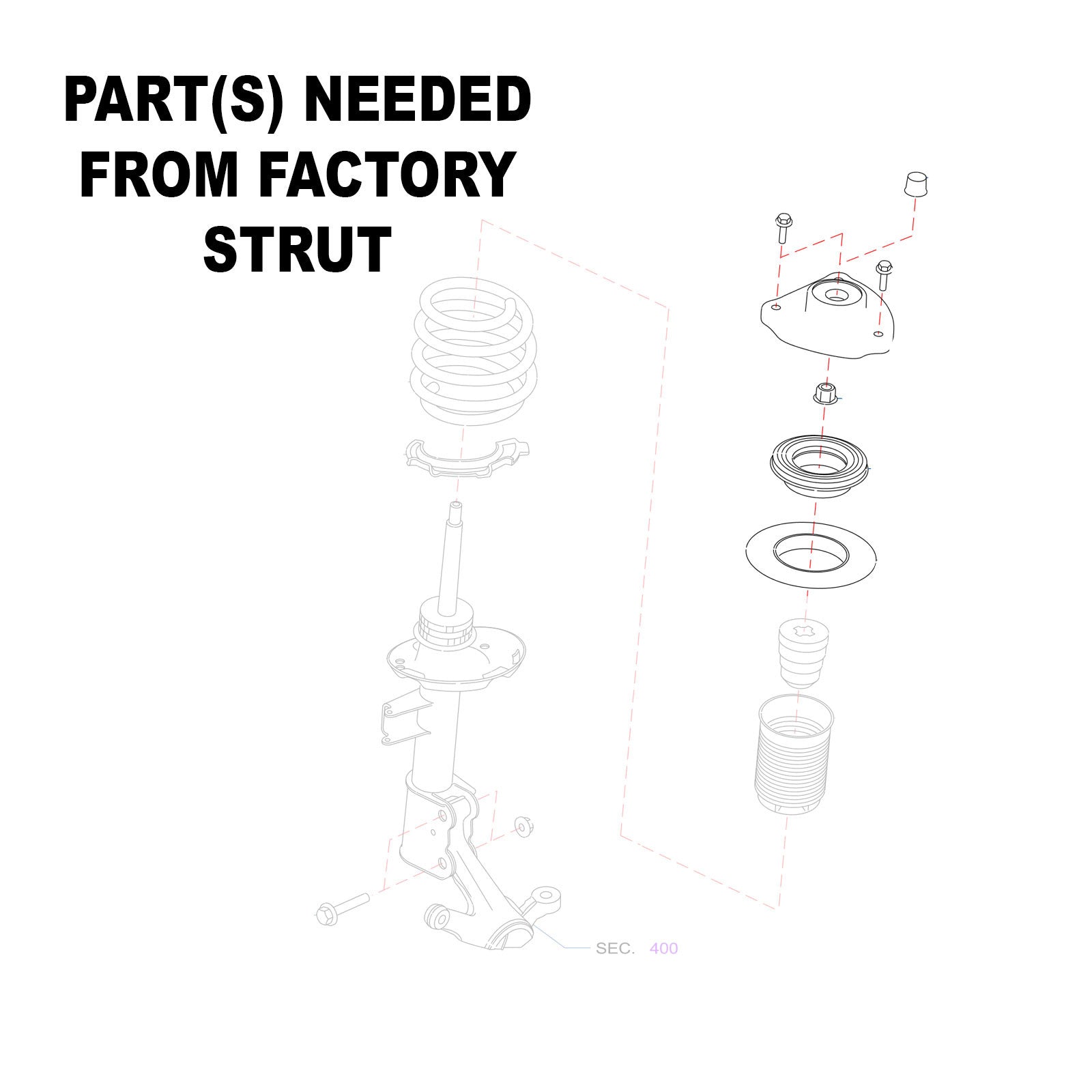 PART(S) NEEDED FROM FACTORY STRUT

SEC. 400