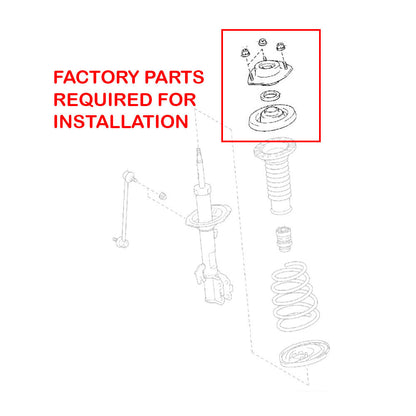 FACTORY PARTS REQUIRED FOR INSTALLATION