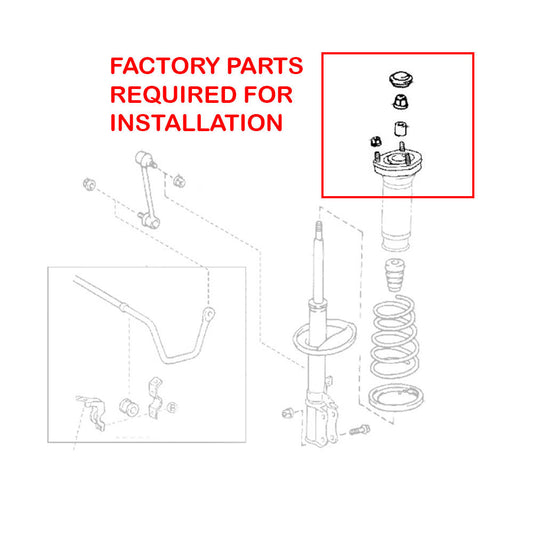 FACTORY PARTS REQUIRED FOR INSTALLATION